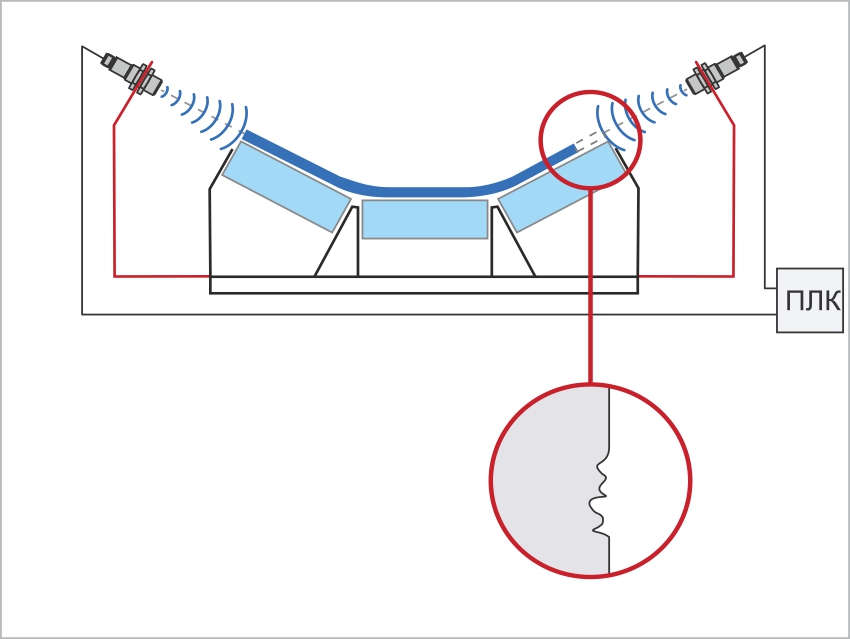 ПЛК