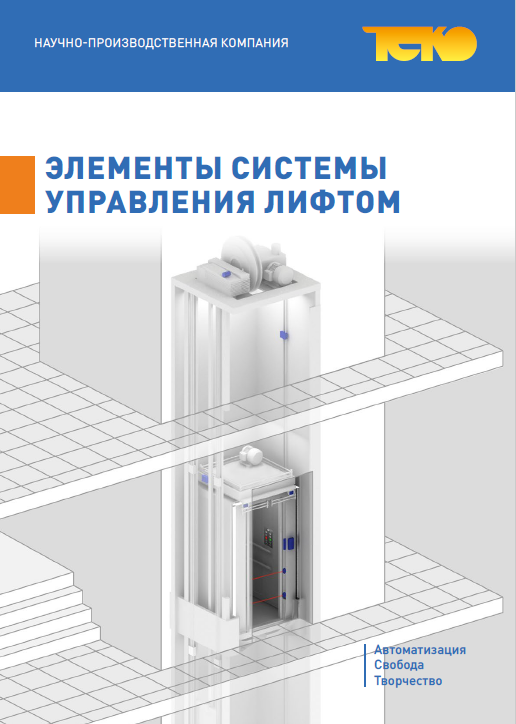 НАУЧНО-ПРОИЗВОДСТВЕННАЯ КОМПАНИЯ

ТЕКО

ЭЛЕМЕНТЫ СИСТЕМЫ УПРАВЛЕНИЯ ЛИФТОМ

Автоматизация
Свобода
Творчество